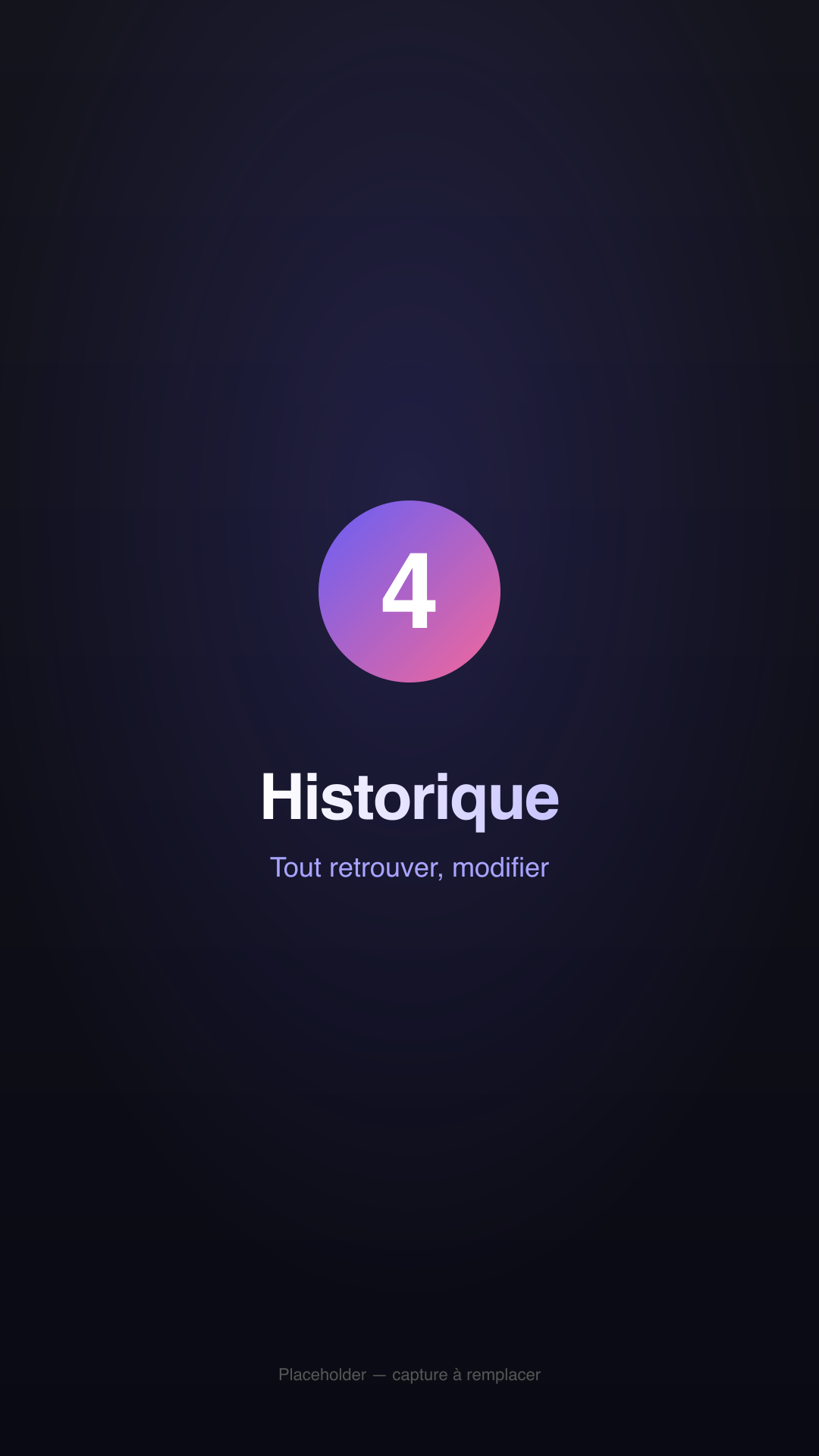 4

Historique

Tout retrouver, modifier

Placeholder — capture à remplacer